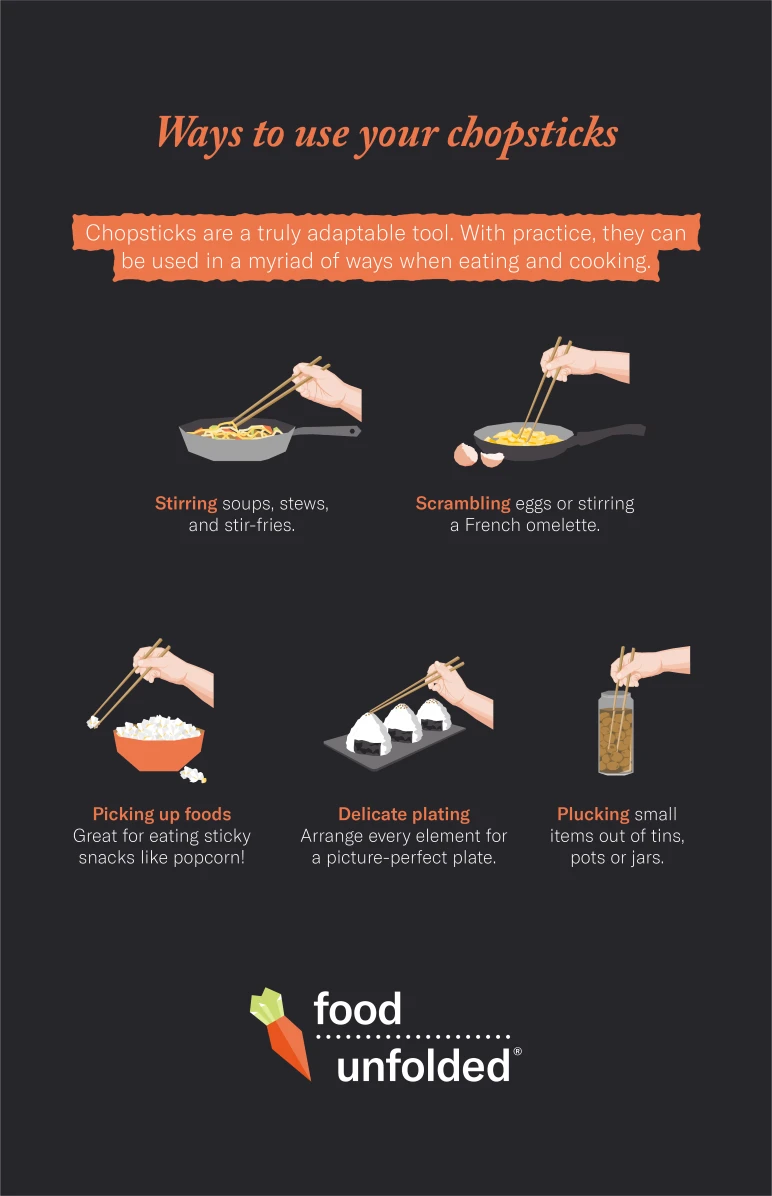 Ways to use your chopsticks

Chopsticks are a truly adaptable tool. With practice, they can be used in a myriad of ways when eating and cooking.

Stirring soups, stews, and stir-fries.

Scrambling eggs or stirring a French omelette.

Picking up foods
Great for eating sticky snacks like popcorn!

Delicate plating
Arrange every element for a picture-perfect plate.

Plucking small items out of tins, pots or jars.

food unfolded®