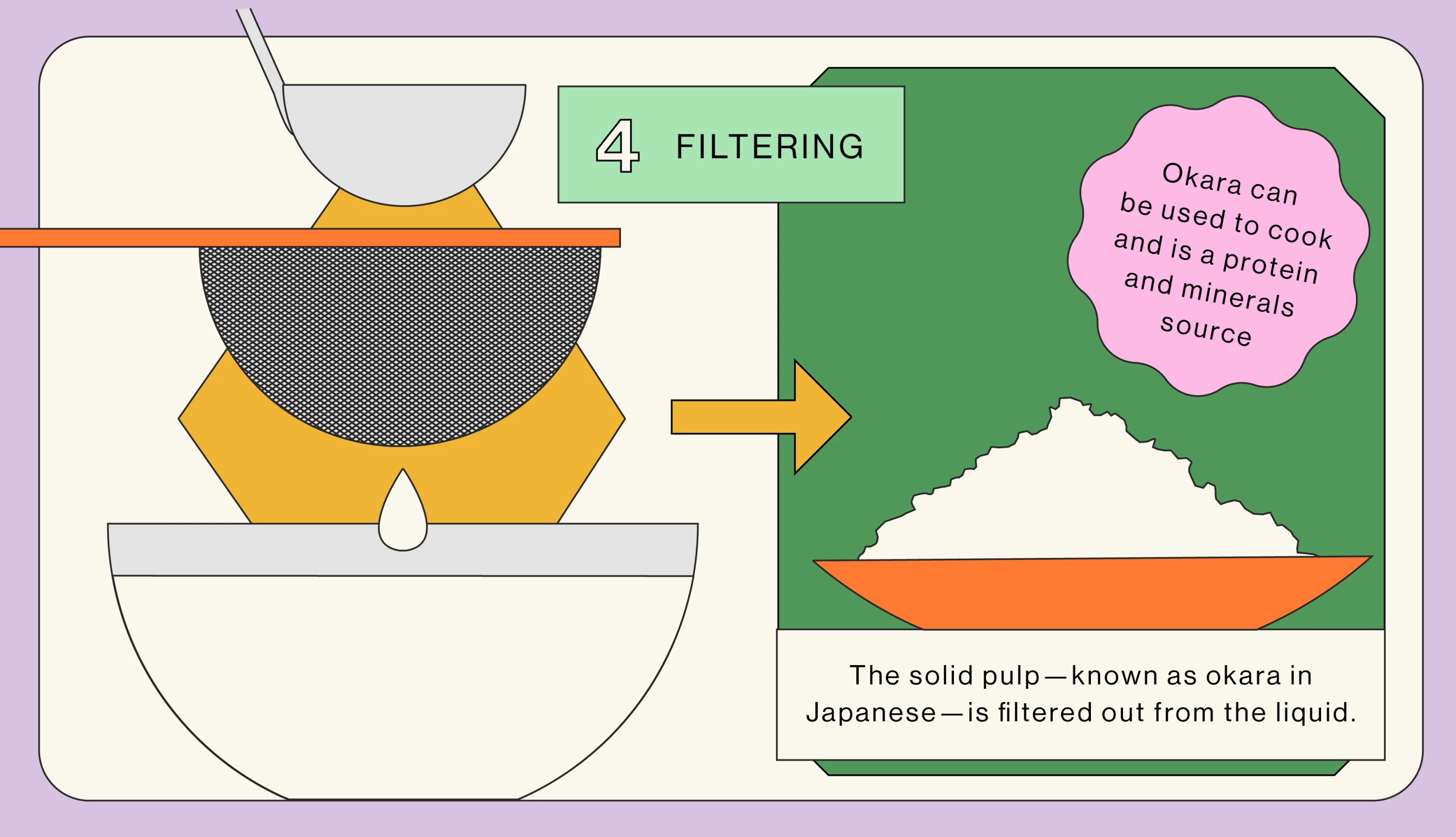 4 FILTERING

Okara can be used to cook and is a protein and minerals source

The solid pulp—known as okara in Japanese—is filtered out from the liquid.