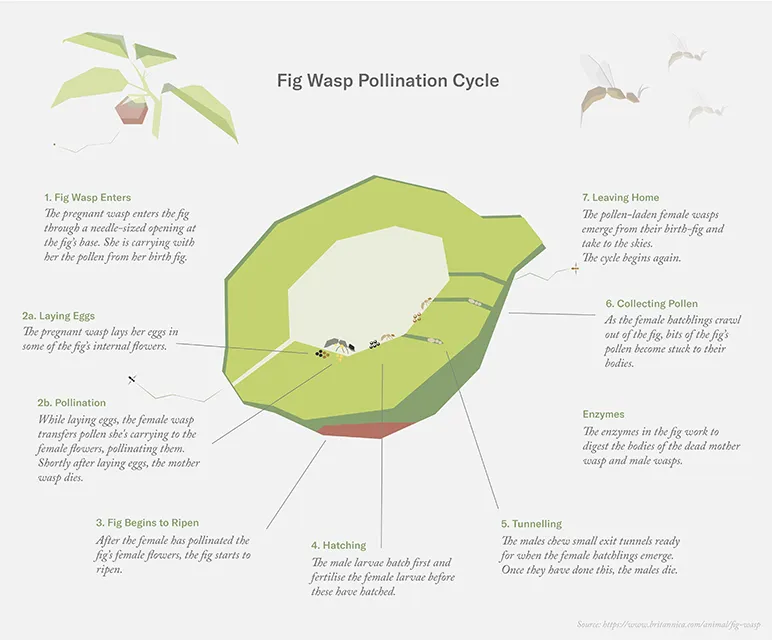 Fig Wasp Pollination Cycle

1. Fig Wasp Enters
The pregnant wasp enters the fig through a needle-sized opening at the fig's base. She is carrying with her the pollen from her birth fig.

2a. Laying Eggs
The pregnant wasp lays her eggs in some of the fig's internal flowers.

2b. Pollination
While laying eggs, the female wasp transfers pollen she's carrying to the female flowers, pollinating them. Shortly after laying eggs, the mother wasp dies.

3. Fig Begins to Ripen
After the female has pollinated the fig's female flowers, the fig starts to ripen.

4. Hatching
The male larvae hatch first and fertilise the female larvae before these have hatched.

5. Tunnelling
The males chew small exit tunnels ready for when the female hatchlings emerge. Once they have done this, the males die.

Enzymes
The enzymes in the fig work to digest the bodies of the dead mother wasp and male wasps.

6. Collecting Pollen
As the female hatchlings crawl out of the fig, bits of the fig's pollen become stuck to their bodies.

7. Leaving Home
The pollen-laden female wasps emerge from their birth-fig and take to the skies.
The cycle begins again.

Source: https://www.britannica.com/animal/fig-wasp