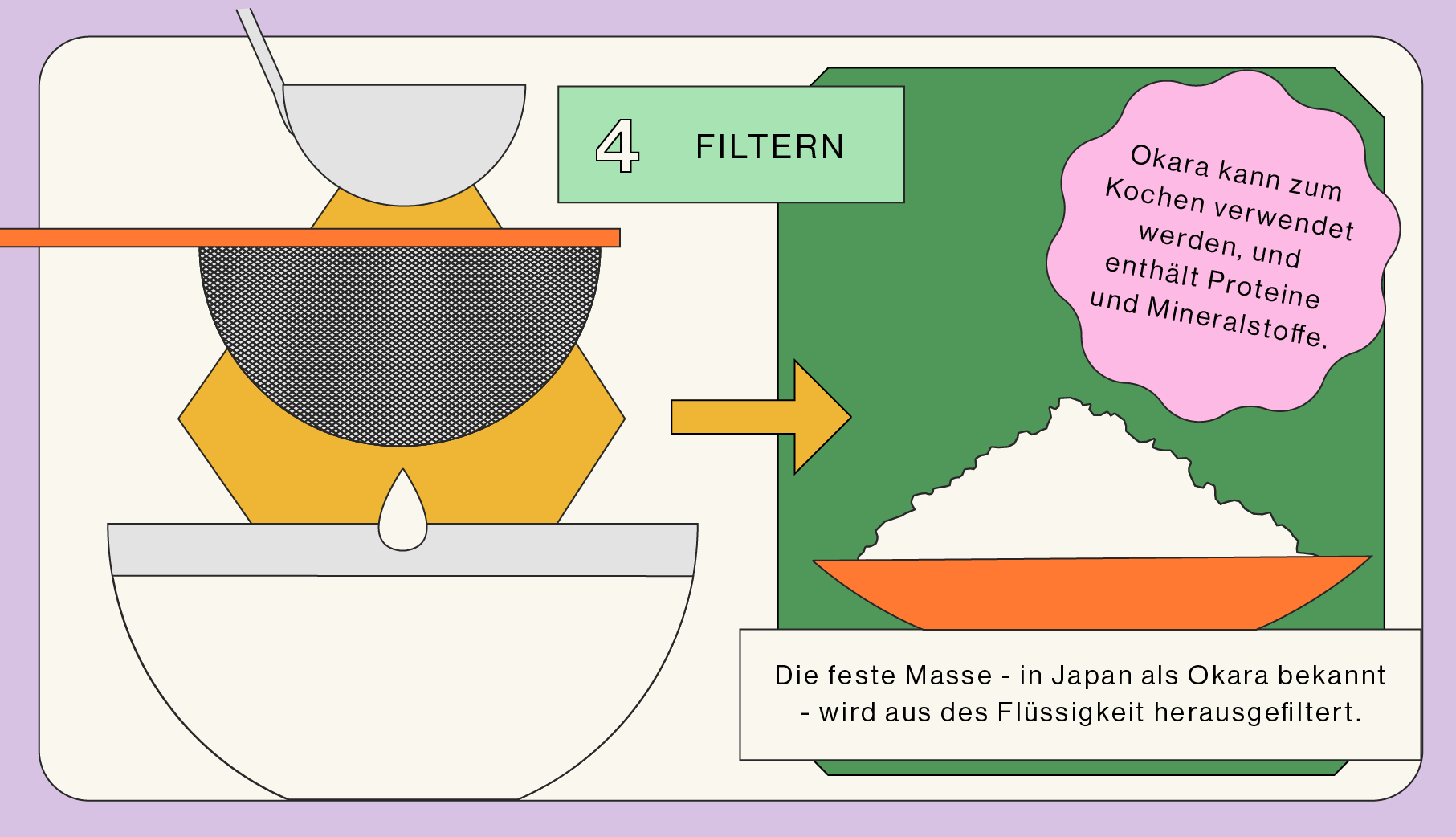 4 FILTERN

Okara kann zum Kochen verwendet werden, und enthält Proteine und Mineralstoffe.

Die feste Masse - in Japan als Okara bekannt - wird aus des Flüssigkeit herausgefiltert.