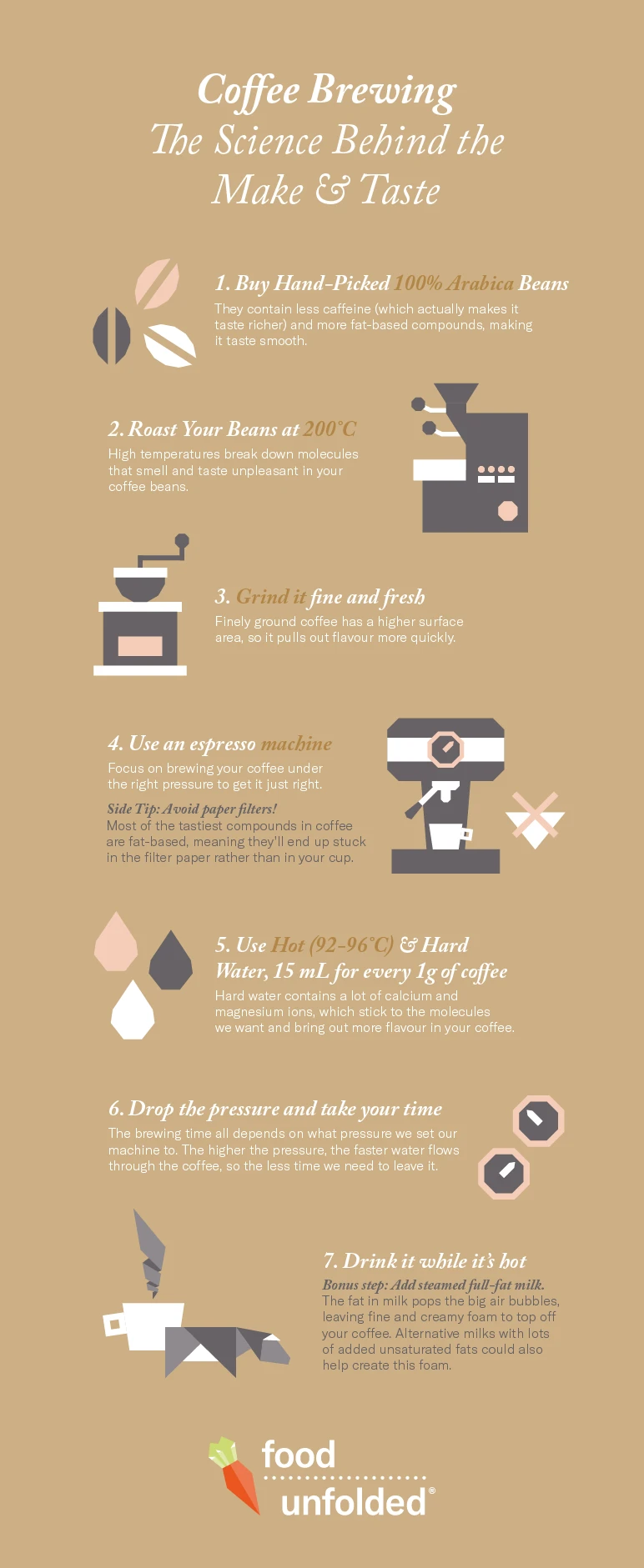 Coffee Brewing
The Science Behind the Make & Taste

1. Buy Hand-Picked 100% Arabica Beans
They contain less caffeine (which actually makes it taste richer) and more fat-based compounds, making it taste smooth.

2. Roast Your Beans at 200°C
High temperatures break down molecules that smell and taste unpleasant in your coffee beans.

3. Grind it fine and fresh
Finely ground coffee has a higher surface area, so it pulls out flavour more quickly.

4. Use an espresso machine
Focus on brewing your coffee under the right pressure to get it just right.

Side Tip: Avoid paper filters!
Most of the tastiest compounds in coffee are fat-based, meaning they'll end up stuck in the filter paper rather than in your cup.

5. Use Hot (92-96°C) & Hard Water, 15 mL for every 1g of coffee
Hard water contains a lot of calcium and magnesium ions, which stick to the molecules we want and bring out more flavour in your coffee.

6. Drop the pressure and take your time
The brewing time all depends on what pressure we set our machine to. The higher the pressure, the faster water flows through the coffee, so the less time we need to leave it.

7. Drink it while it's hot
Bonus step: Add steamed full-fat milk.
The fat in milk pops the big air bubbles, leaving fine and creamy foam to top off your coffee. Alternative milks with lots of added unsaturated fats could also help create this foam.

food unfolded®